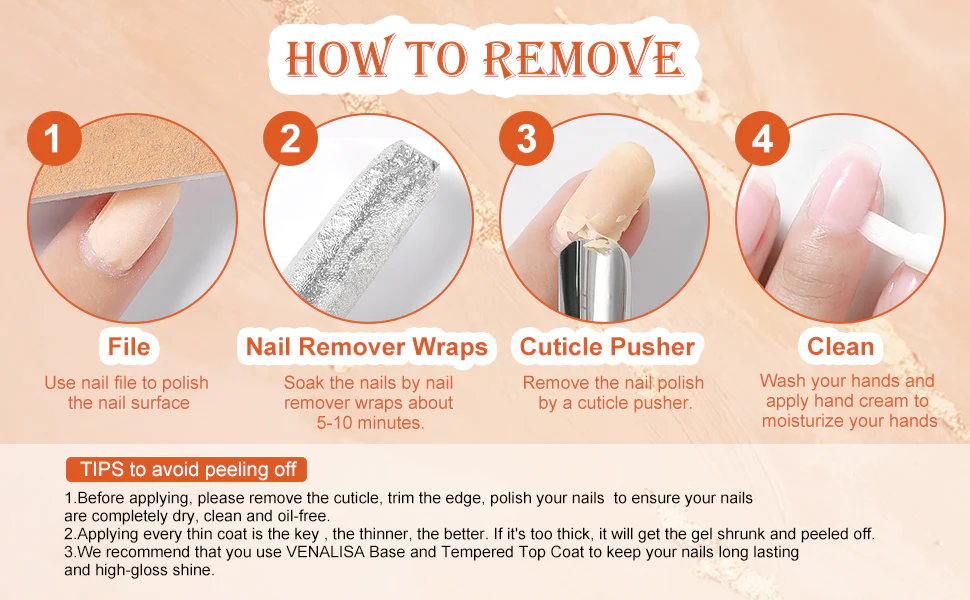 HOW TO REMOVE

1

File

Use nail file to polish the nail surface

2

Nail Remover Wraps

Soak the nails by nail remover wraps about 5-10 minutes.

3

Cuticle Pusher

Remove the nail polish by a cuticle pusher.

4

Clean

Wash your hands and apply hand cream to moisturize your hands

TIPS to avoid peeling off

1.Before applying, please remove the cuticle, trim the edge, polish your nails to ensure your nails are completely dry, clean and oil-free.
2.Applying every thin coat is the key , the thinner, the better. If it's too thick, it will get the gel shrunk and peeled off.
3.We recommend that you use VENALISA Base and Tempered Top Coat to keep your nails long lasting and high-gloss shine.