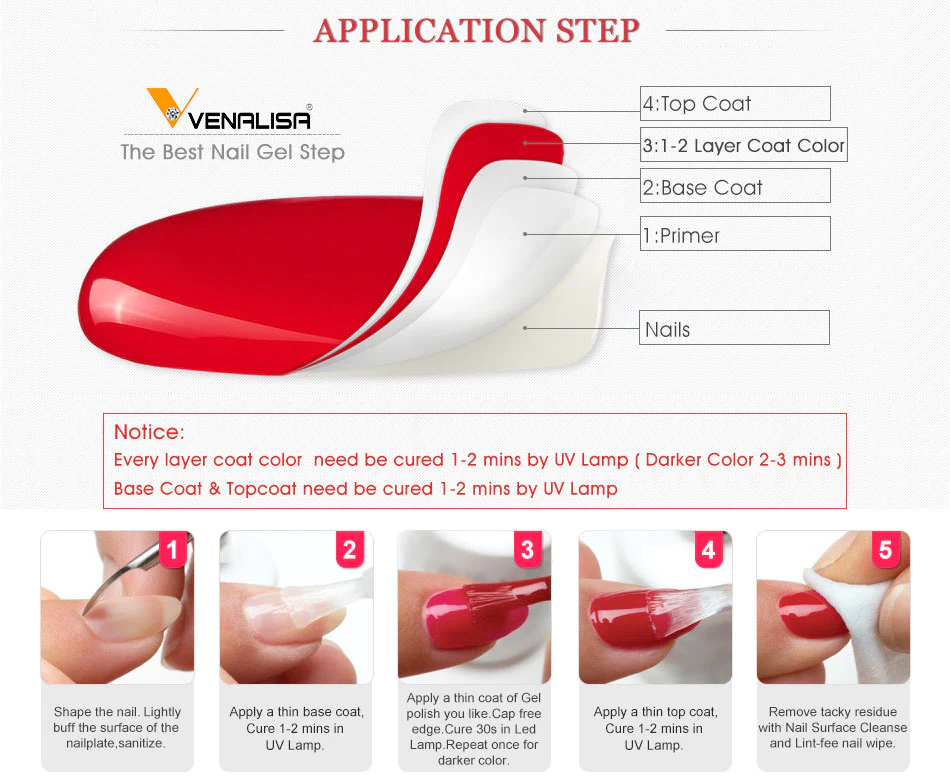 APPLICATION STEP

VENALISA®
The Best Nail Gel Step

4:Top Coat
3:1-2 Layer Coat Color
2:Base Coat
1:Primer
Nails

Notice:
Every layer coat color need be cured 1-2 mins by UV Lamp ( Darker Color 2-3 mins )
Base Coat & Topcoat need be cured 1-2 mins by UV Lamp

1
Shape the nail. Lightly buff the surface of the nailplate,sanitize.

2
Apply a thin base coat, Cure 1-2 mins in UV Lamp.

3
Apply a thin coat of Gel polish you like.Cap free edge.Cure 30s in Led Lamp.Repeat once for darker color.

4
Apply a thin top coat, Cure 1-2 mins in UV Lamp.

5
Remove tacky residue with Nail Surface Cleanse and Lint-fee nail wipe.