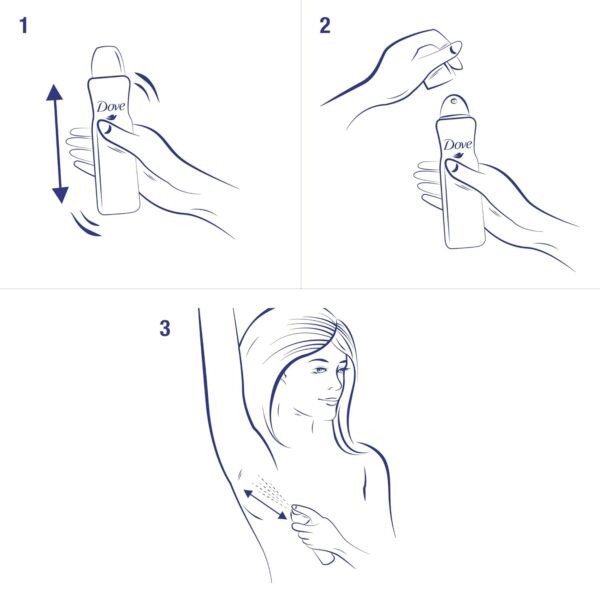 1

Dove

2

Dove

3